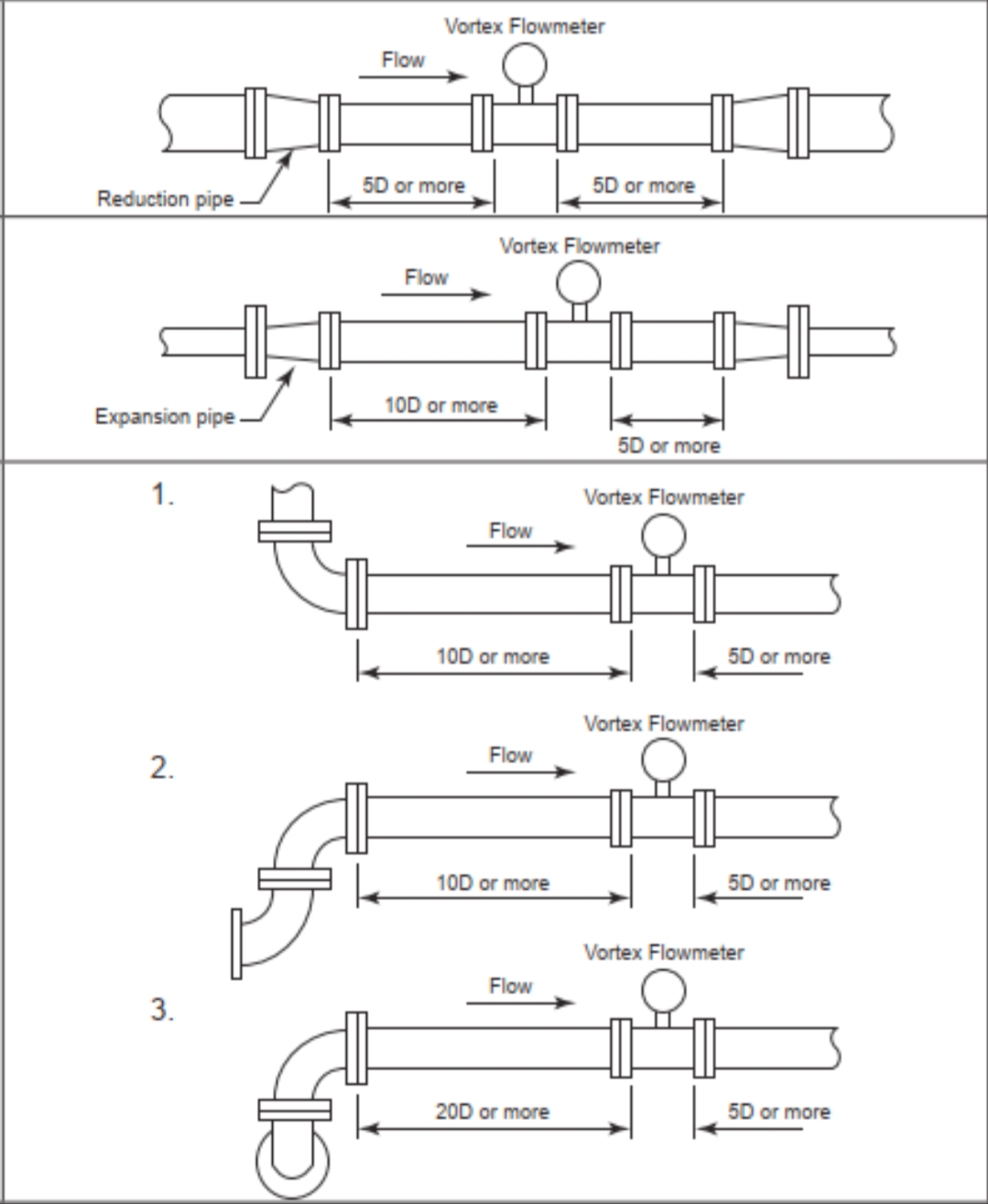 Vortex Flowmeter
Flow
Reduction pipe
5D or more
5D or more

Vortex Flowmeter
Flow
Expansion pipe
10D or more
5D or more

1.
Vortex Flowmeter
Flow
10D or more
5D or more

2.
Vortex Flowmeter
Flow
10D or more
5D or more

3.
Vortex Flowmeter
Flow
20D or more
5D or more